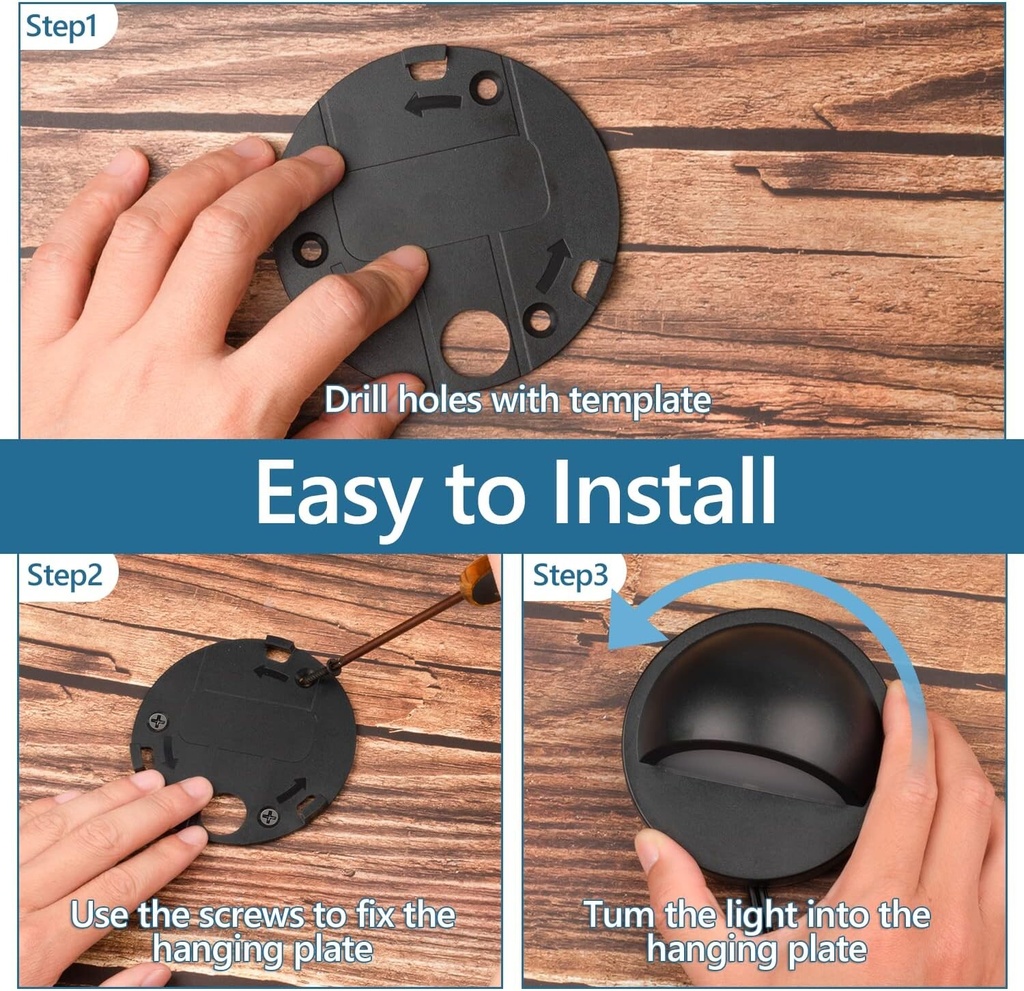 Step1

Drill holes with template

Easy to Install

Step2

Use the screws to fix the hanging plate

Step3

Tum the light into the hanging plate